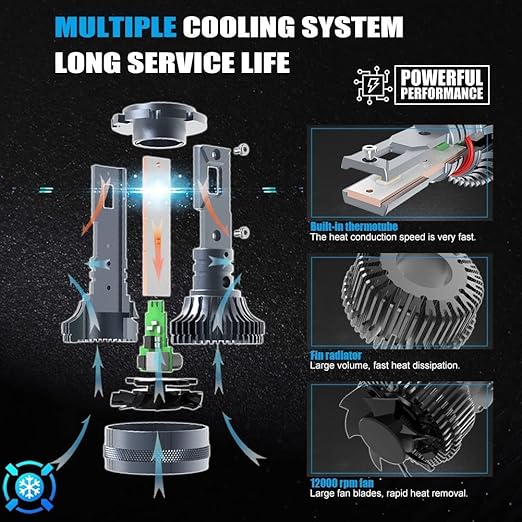 MULTIPLE COOLING SYSTEM
LONG SERVICE LIFE

POWERFUL PERFORMANCE

Built-in thermotube
The heat conduction speed is very fast.

Fin radiator
Large volume, fast heat dissipation.

12000 rpm fan
Large fan blades, rapid heat removal.