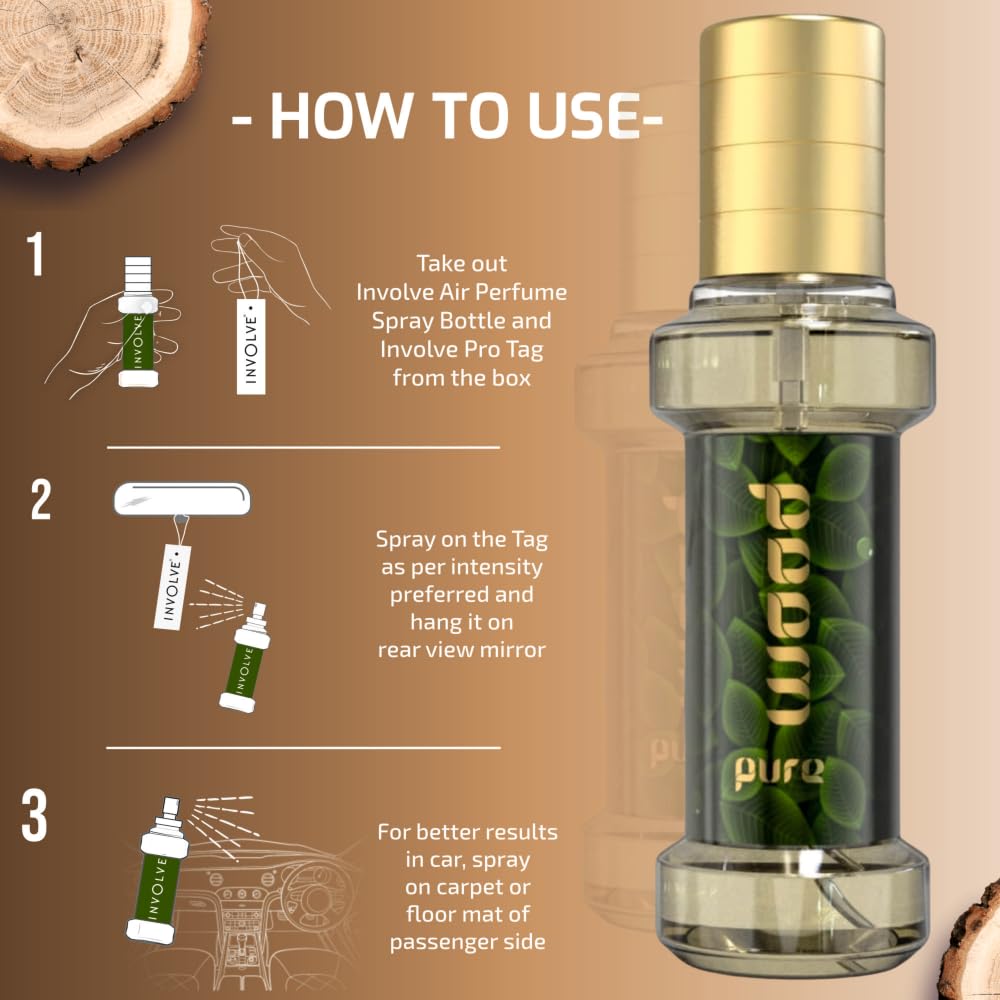 - HOW TO USE-

1

INVOLVE

INVOLVE

Take out Involve Air Perfume Spray Bottle and Involve Pro Tag from the box

2

INVOLVE

INVOLVE

Spray on the Tag as per intensity preferred and hang it on rear view mirror

3

INVOLVE

For better results in car, spray on carpet or floor mat of passenger side

WOOD

pure